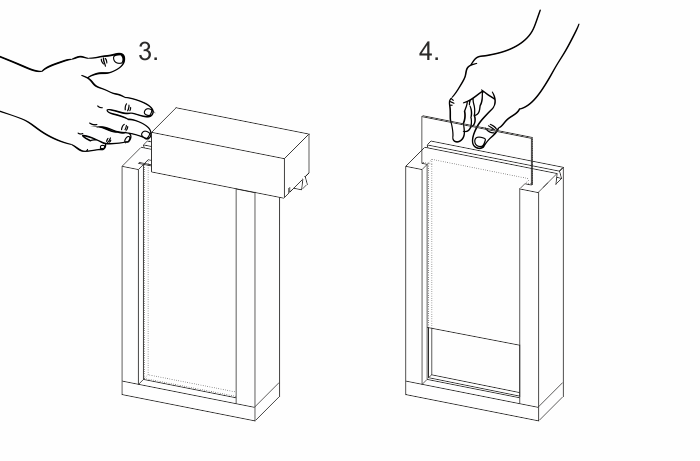 3.

4.