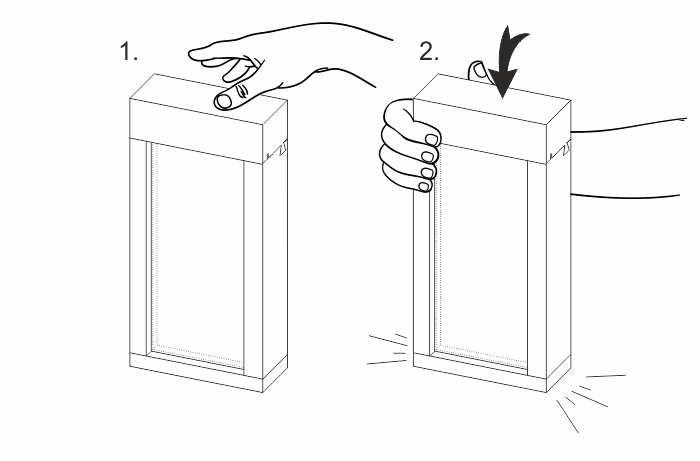 1.

2.