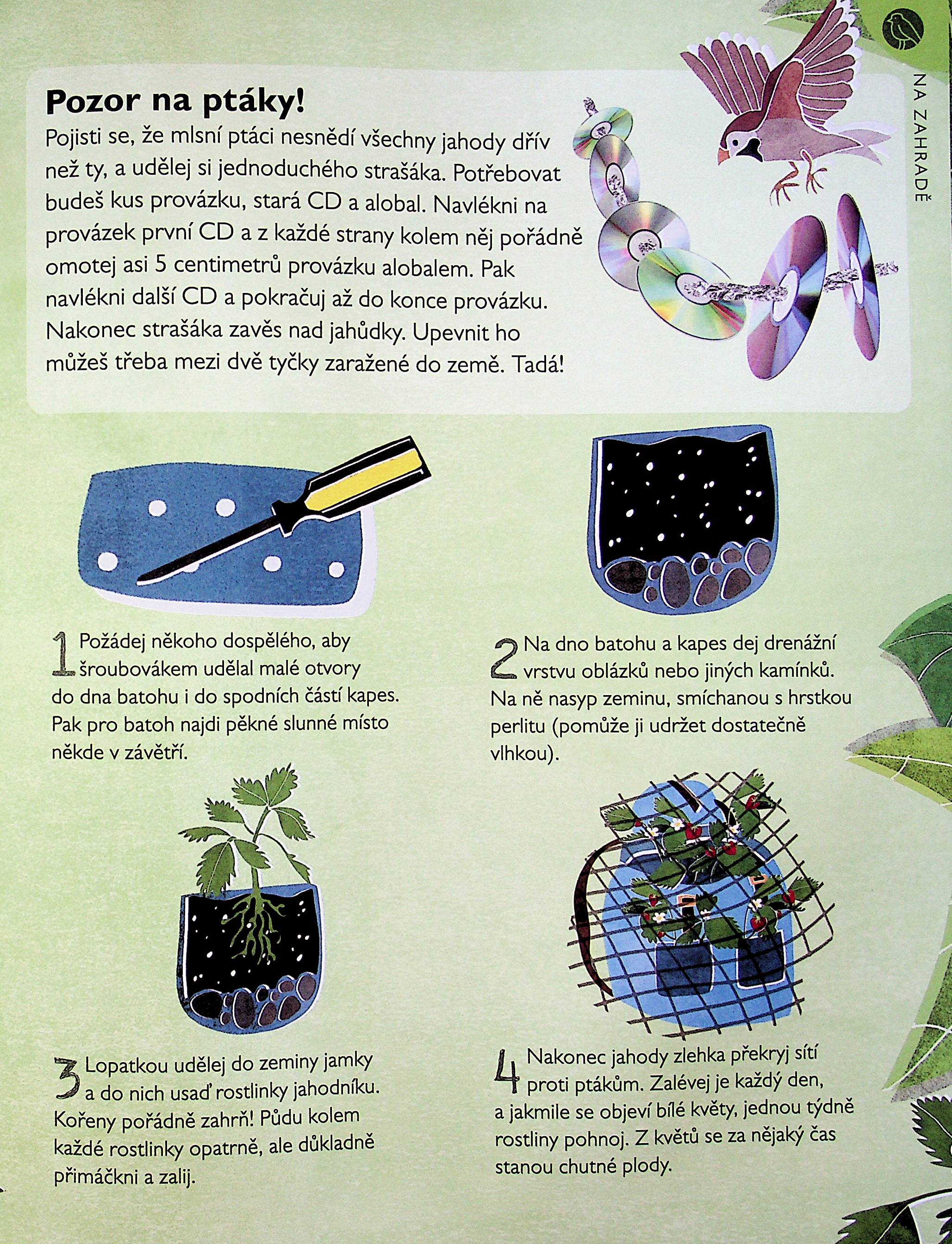 NA ZAHRADĚ

Pozor na ptáky!

Pojisti se, že mlsní ptáci nesnědí všechny jahody dřív než ty, a udělej si jednoduchého strašáka. Potřebovat budeš kus provázku, stará CD a alobal. Navlékni na provázek první CD a z každé strany kolem něj pořádně omotej asi 5 centimetrů provázku alobalem. Pak navlékni další CD a pokračuj až do konce provázku. Nakonec strašáka zavěs nad jahůdky. Upevnit ho můžeš třeba mezi dvě tyčky zaražené do země. Tadá!

1 Požádej někoho dospělého, aby šroubovákem udělal malé otvory do dna batohu i do spodních částí kapes. Pak pro batoh najdi pěkné slunné místo někde v závětří.

2 Na dno batohu a kapes dej drenážní vrstvu oblázků nebo jiných kamínků. Na ně nasyp zeminu, smíchanou s hrstkou perlitu (pomůže ji udržet dostatečně vlhkou).

3 Lopatkou udělej do zeminy jamky a do nich usaď rostlinky jahodníku. Kořeny pořádně zahrň! Půdu kolem každé rostlinky opatrně, ale důkladně přimáčkni a zalij.

4 Nakonec jahody zlehka překryj sítí proti ptákům. Zalévej je každý den, a jakmile se objeví bílé květy, jednou týdně rostliny pohnoj. Z květů se za nějaký čas stanou chutné plody.